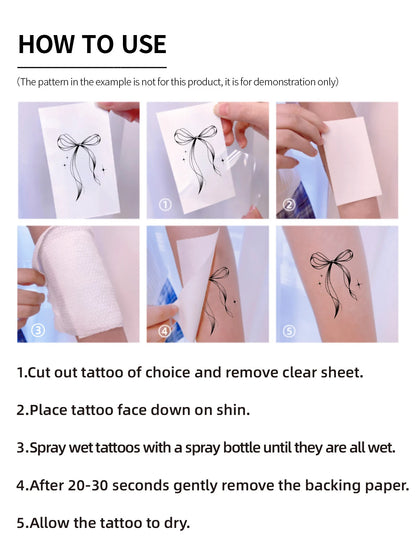 HOW TO USE

(The pattern in the example is not for this product, it is for demonstration only)

①

②

③

④

⑤

1.Cut out tattoo of choice and remove clear sheet.

2.Place tattoo face down on shin.

3.Spray wet tattoos with a spray bottle until they are all wet.

4.After 20-30 seconds gently remove the backing paper.

5.Allow the tattoo to dry.